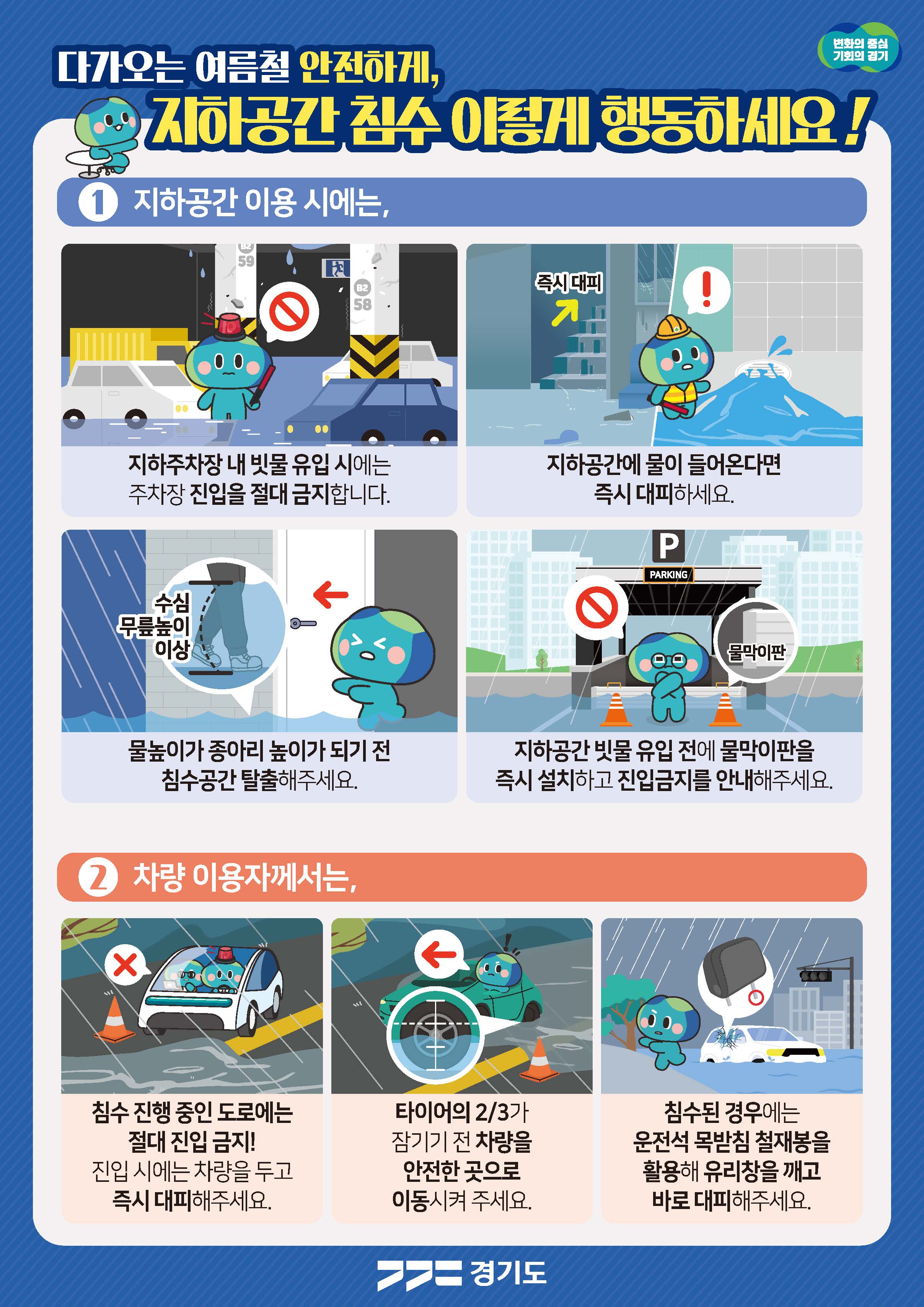 변화의 중심 기회의 경기

다가오는 여름철 안전하게,
지하공간 침수 이렇게 행동하세요!

1 지하공간 이용 시에는,

B2 59

B2 58

지하주차장 내 빗물 유입 시에는 주차장 진입을 절대 금지합니다.

즉시 대피

지하공간에 물이 들어온다면 즉시 대피하세요.

수심 무릎높이 이상

물높이가 종아리 높이가 되기 전 침수공간 탈출해주세요.

P

PARKING

물막이판

지하공간 빗물 유입 전에 물막이판을 즉시 설치하고 진입금지를 안내해주세요.

2 차량 이용자께서는,

침수 진행 중인 도로에는 절대 진입 금지! 진입 시에는 차량을 두고 즉시 대피해주세요.

타이어의 2/3가 잠기기 전 차량을 안전한 곳으로 이동시켜 주세요.

침수된 경우에는 운전석 목받침 철재봉을 활용해 유리창을 깨고 바로 대피해주세요.

경기도